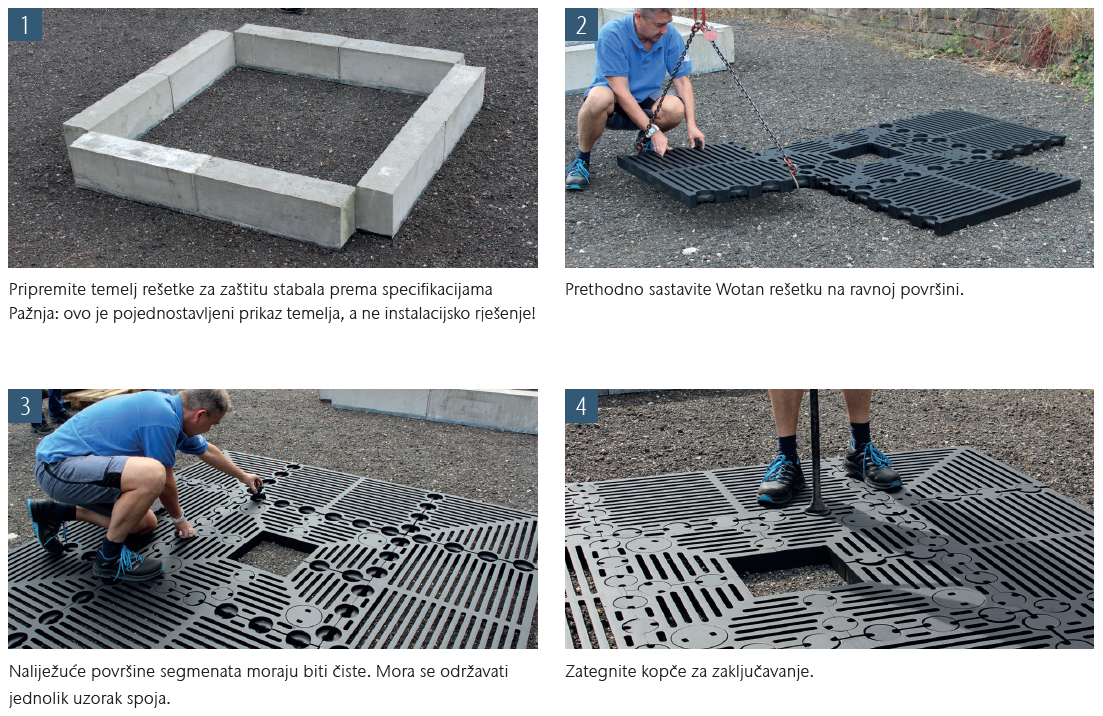 1

Pripremite temelj rešetke za zaštitu stabala prema specifikacijama
Pažnja: ovo je pojednostavljeni prikaz temelja, a ne instalacijsko rješenje!

2

Prethodno sastavite Wotan rešetku na ravnoj površini.

3

Naliježuće površine segmenata moraju biti čiste. Mora se održavati jednolik uzorak spoja.

4

Zategnite kopče za zaključavanje.