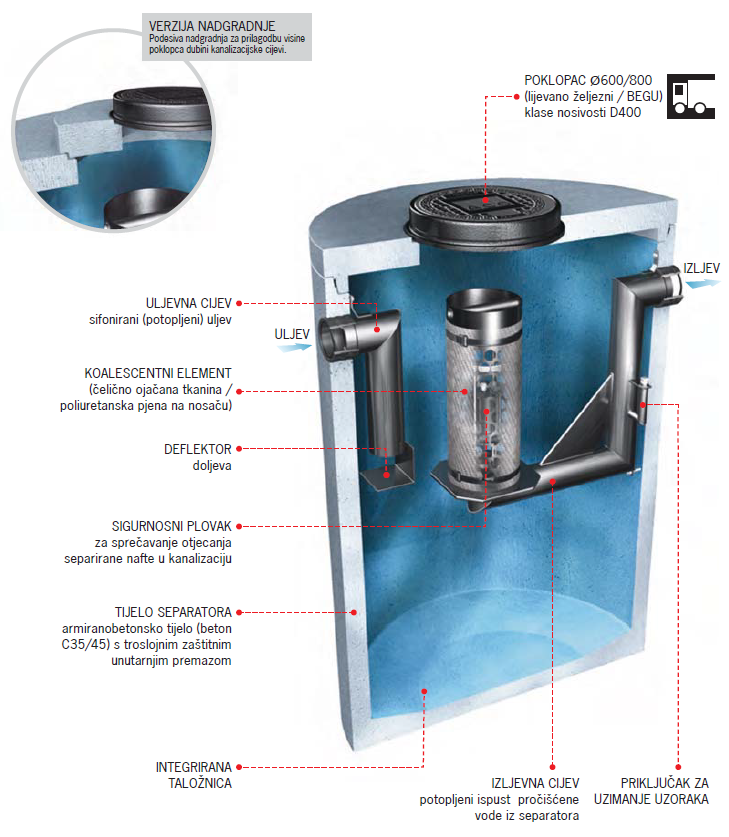 VERZIJA NADGRADNJE
Podesiva nadgradnja za prilagodbu visine poklopca dubini kanalizacijske cijevi.

POKLOPAC Ø600/800
(lijevano željezni / BEGU)
klase nosivosti D400

IZLJEV

ULJEVNA CIJEV
sifonirani (potopljeni) uljev

ULJEV

KOALESCENTNI ELEMENT
(čelično ojačana tkanina / poliuretanska pjena na nosaču)

DEFLEKTOR
doljeva

SIGURNOSNI PLOVAK
za sprečavanje otjecanja separirane nafte u kanalizaciju

TIJELO SEPARATORA
armiranobetonsko tijelo (beton C35/45) s troslojnim zaštitnim unutarnjim premazom

INTEGRIRANA TALOŽNICA

IZLJEVNA CIJEV
potopljeni ispust pročišćene vode iz separatora

PRIKLJUČAK ZA UZIMANJE UZORAKA