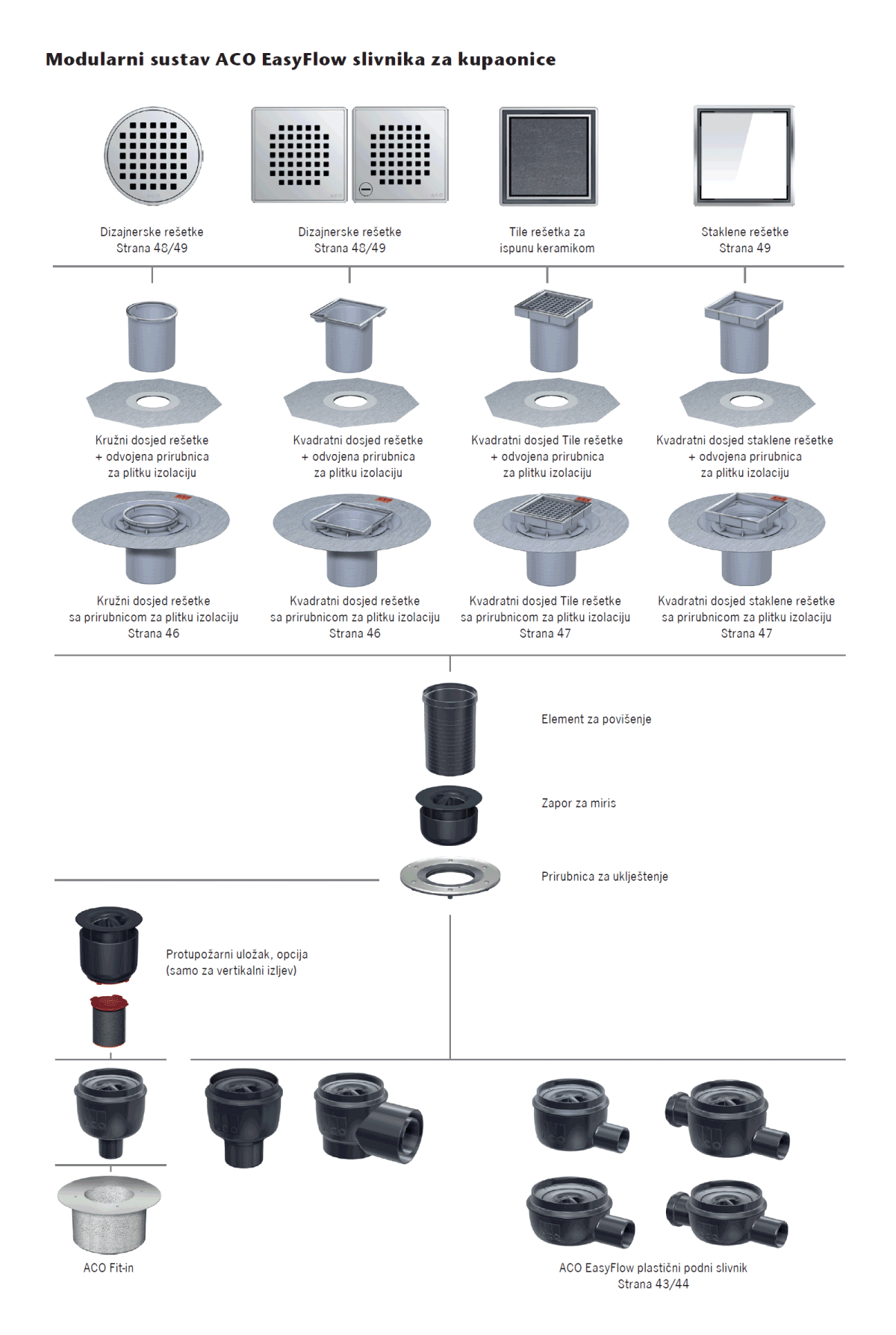 Modularni sustav ACO EasyFlow slivnika za kupaonice

Dizajnerske rešetke
Strana 48/49

Dizajnerske rešetke
Strana 48/49

Tile rešetka za
ispunu keramikom

Staklene rešetke
Strana 49

Kružni dosjed rešetke
+ odvojena prirubnica
za plitku izolaciju

Kvadratni dosjed rešetke
+ odvojena prirubnica
za plitku izolaciju

Kvadratni dosjed Tile rešetke
+ odvojena prirubnica
za plitku izolaciju

Kvadratni dosjed staklene rešetke
+ odvojena prirubnica
za plitku izolaciju

Kružni dosjed rešetke
sa prirubnicom za plitku izolaciju
Strana 46

Kvadratni dosjed rešetke
sa prirubnicom za plitku izolaciju
Strana 46

Kvadratni dosjed Tile rešetke
sa prirubnicom za plitku izolaciju
Strana 47

Kvadratni dosjed staklene rešetke
sa prirubnicom za plitku izolaciju
Strana 47

Element za povišenje

Zapor za miris

Prirubnica za uklještenje

Protupožarni uložak, opcija
(samo za vertikalni izljev)

ACO Fit-in

ACO EasyFlow plastični podni slivnik
Strana 43/44