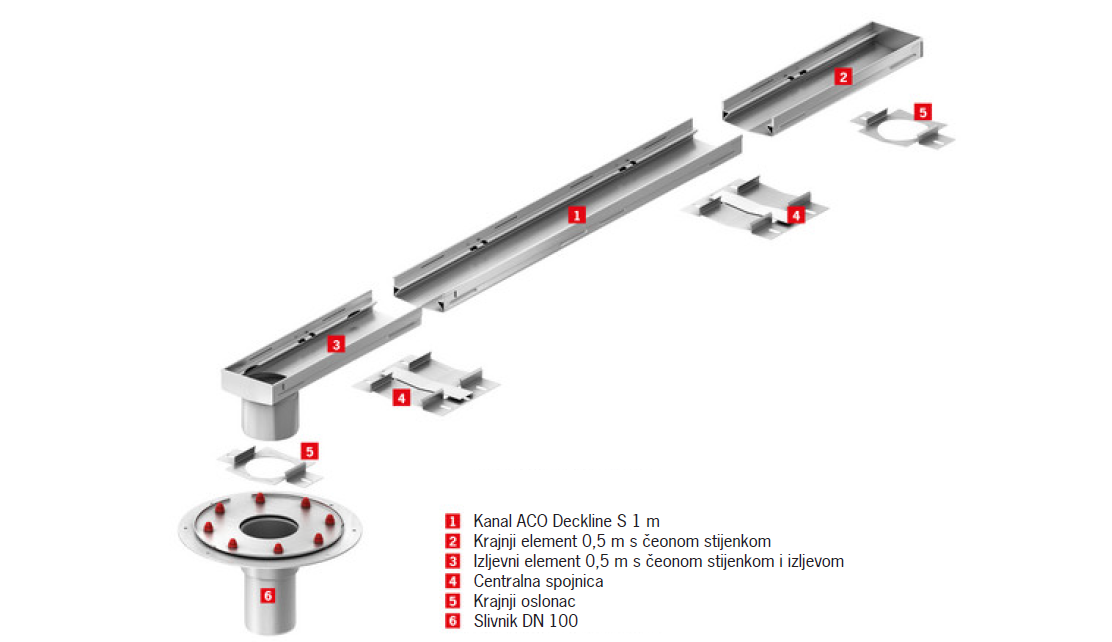 2
5
1
4
3
4
5
6

1 Kanal ACO Deckline S 1 m
2 Krajnji element 0,5 m s čeonom stijenkom
3 Izljevni element 0,5 m s čeonom stijenkom i izljevom
4 Centralna spojnica
5 Krajnji oslonac
6 Slivnik DN 100