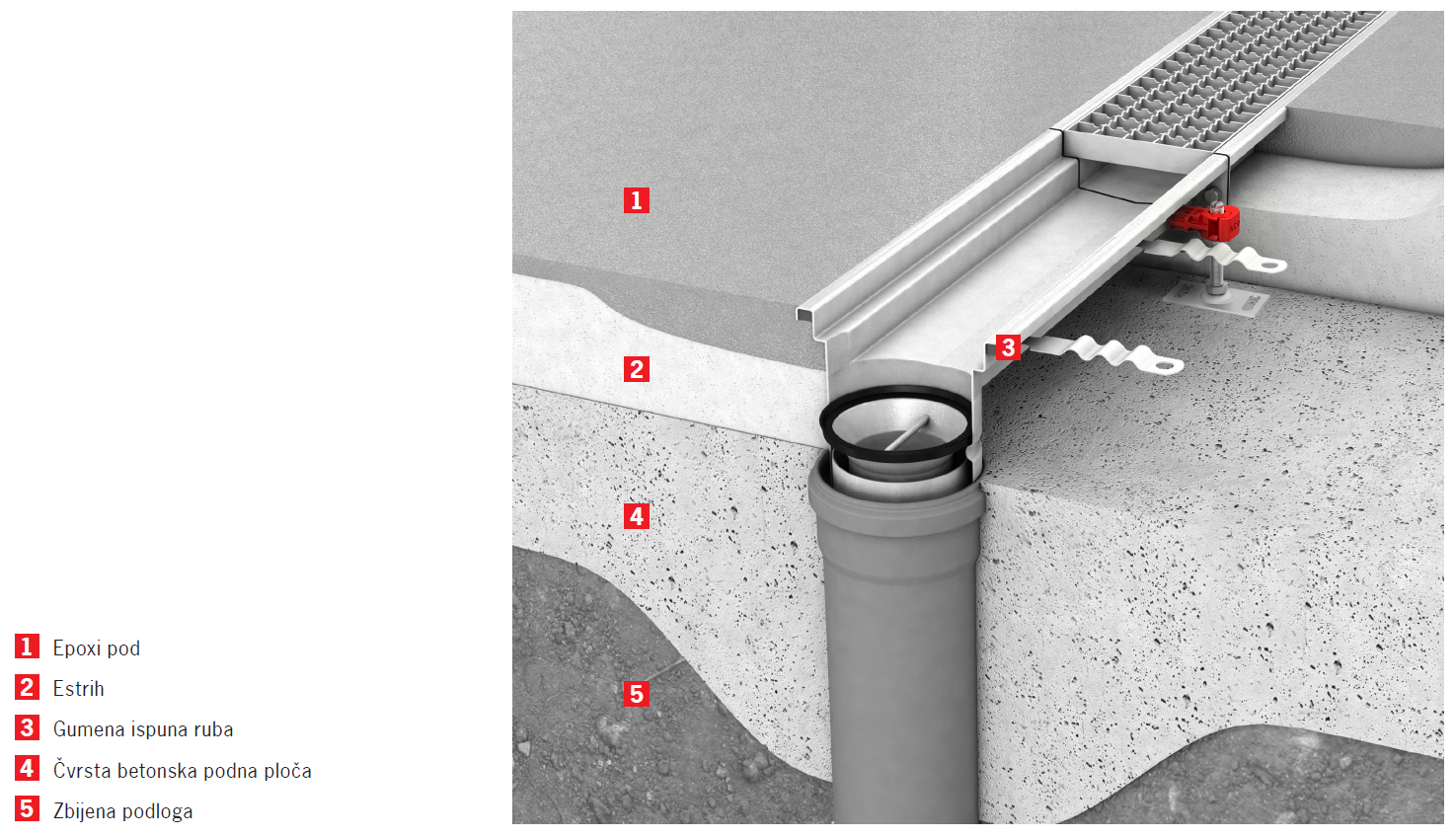 1
2
3
4
5

1 Epoxi pod
2 Estrih
3 Gumena ispuna ruba
4 Čvrsta betonska podna ploča
5 Zbijena podloga