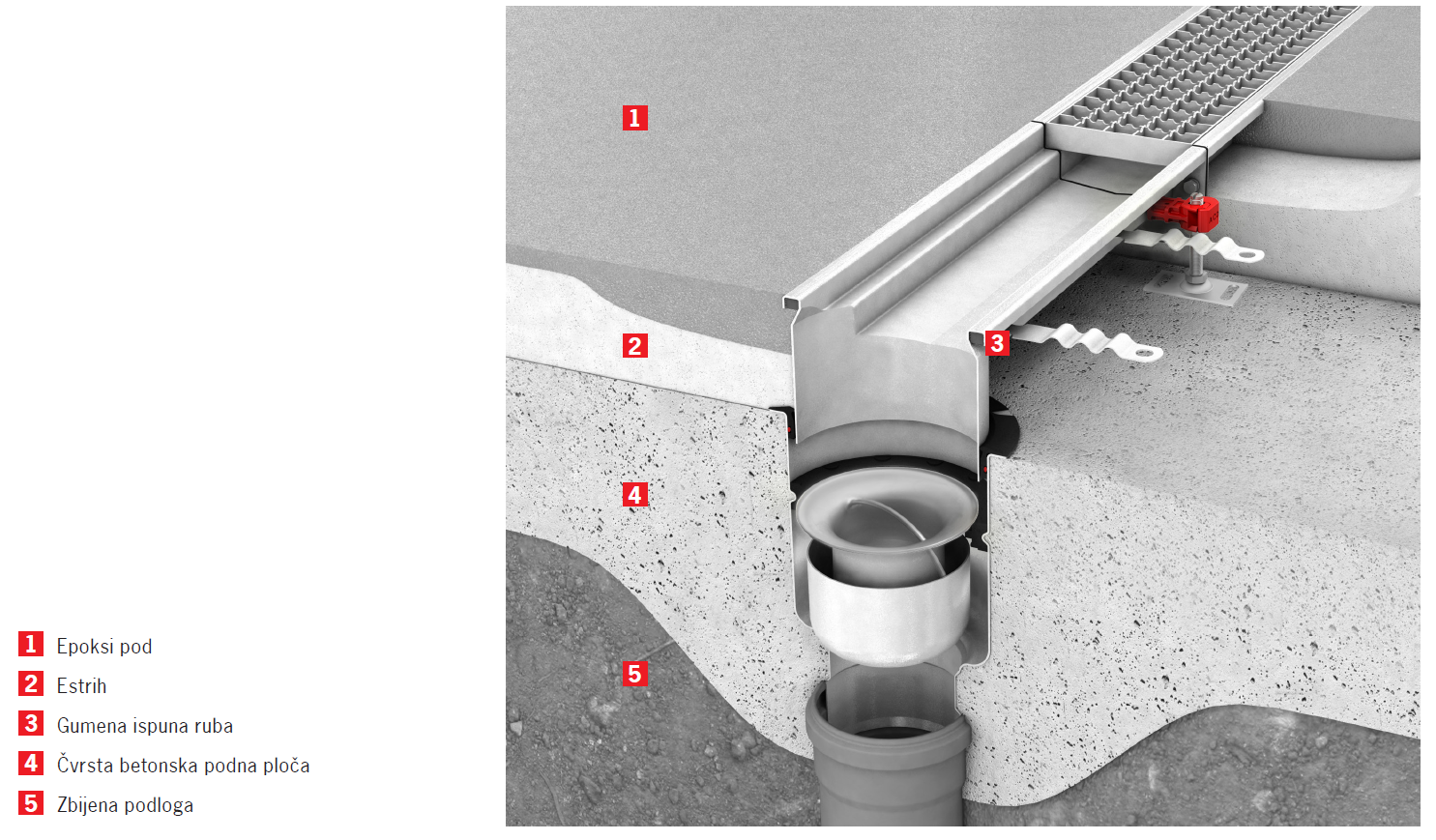 1
2
3
4
5

1 Epoksi pod
2 Estrih
3 Gumena ispuna ruba
4 Čvrsta betonska podna ploča
5 Zbijena podloga