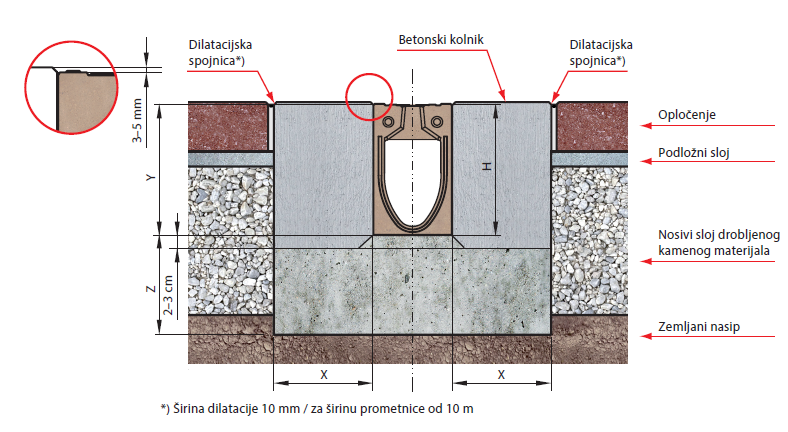 Dilatacijska spojnica*)

Betonski kolnik

Dilatacijska spojnica*)

3–5 mm

Y

H

Z

2–3 cm

Opločenje

Podložni sloj

Nosivi sloj drobljenog kamenog materijala

Zemljani nasip

X

X

*) Širina dilatacije 10 mm / za širinu prometnice od 10 m