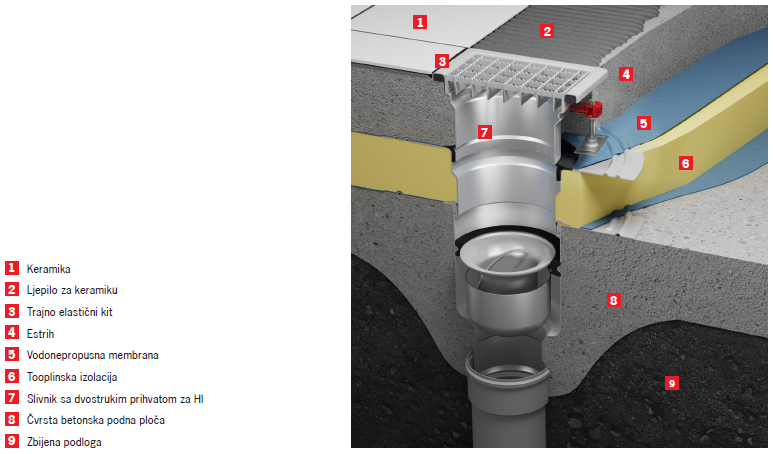 1 Keramika
2 Ljepilo za keramiku
3 Trajno elastični kit
4 Estrih
5 Vodonepropusna membrana
6 Tooplinska izolacija
7 Slivnik sa dvostrukim prihvatom za HI
8 Čvrsta betonska podna ploča
9 Zbijena podloga

1
2
3
4
5
6
7
8
9