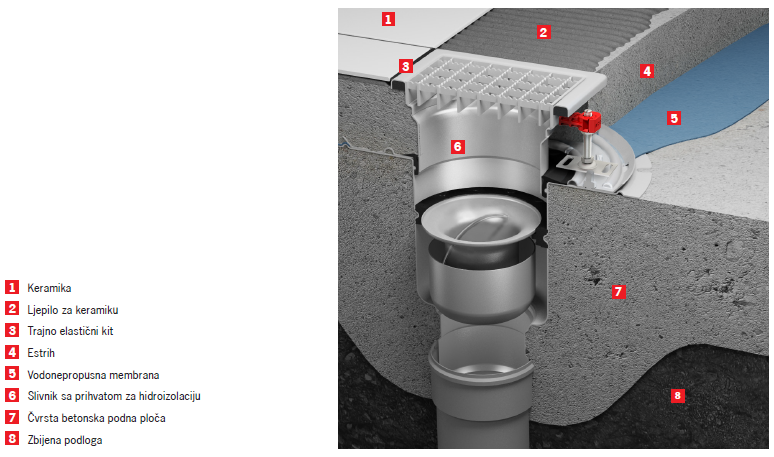 1 Keramika
2 Ljepilo za keramiku
3 Trajno elastični kit
4 Estrih
5 Vodonepropusna membrana
6 Slivnik sa prihvatom za hidroizolaciju
7 Čvrsta betonska podna ploča
8 Zbijena podloga

1
2
3
4
5
6
7
8