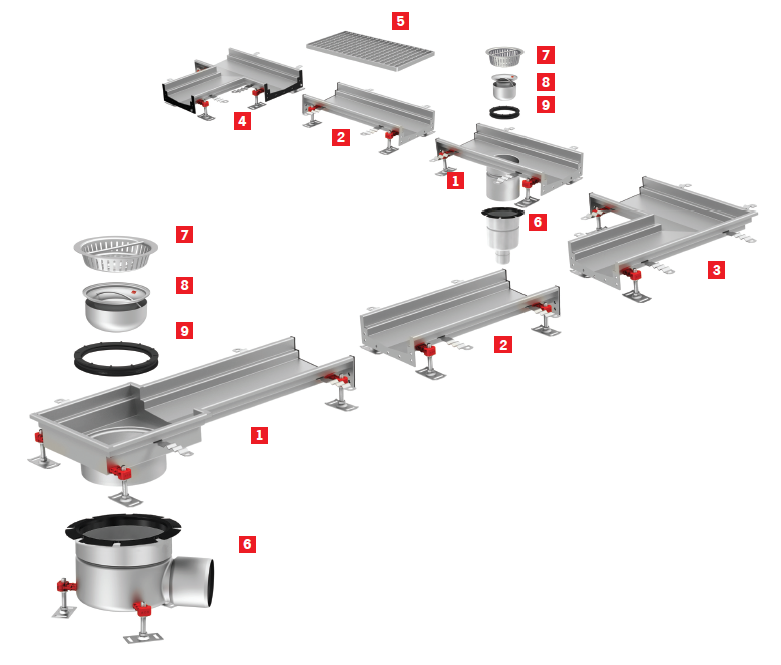 5
7
8
9
4
2
1
6
3
7
8
9
2
1
6