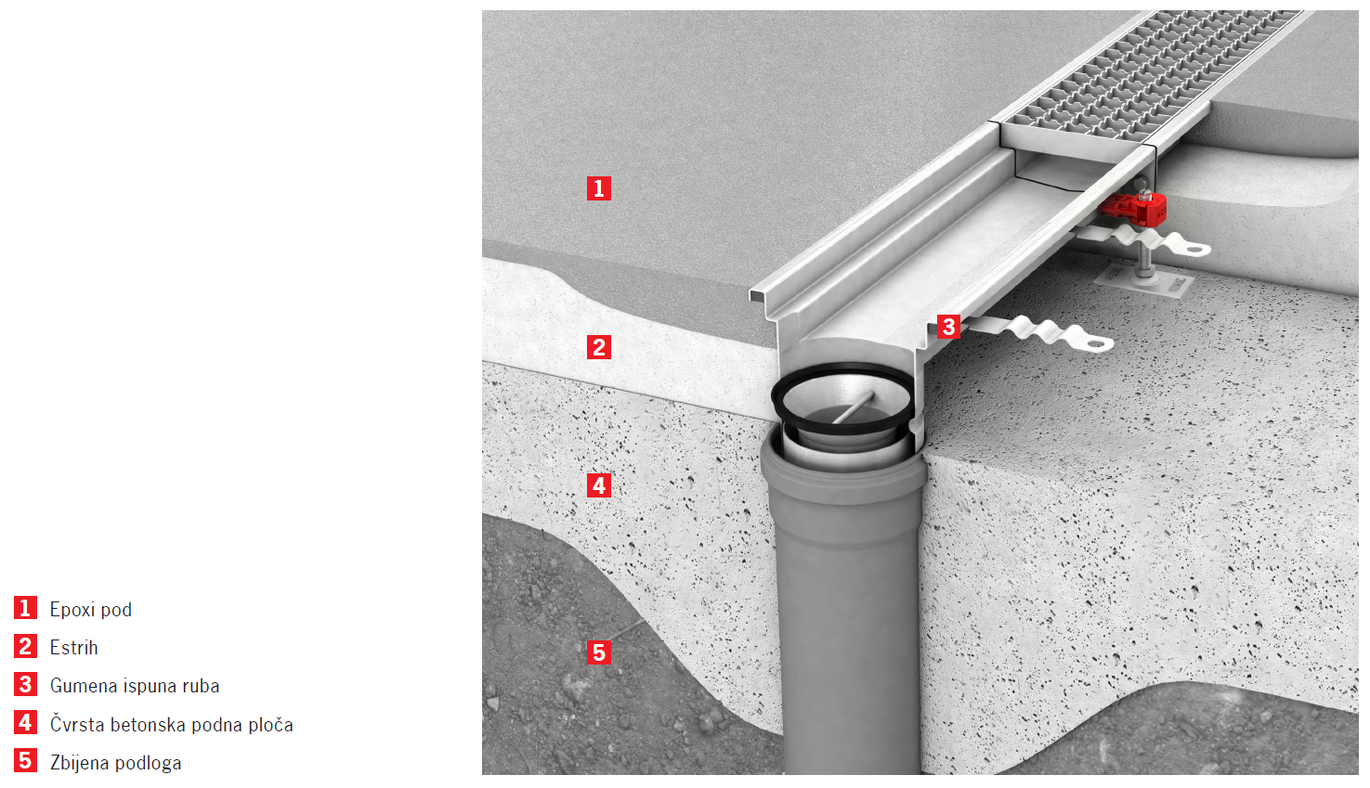 1
2
3
4
5

1 Epoxi pod
2 Estrih
3 Gumena ispuna ruba
4 Čvrsta betonska podna ploča
5 Zbijena podloga